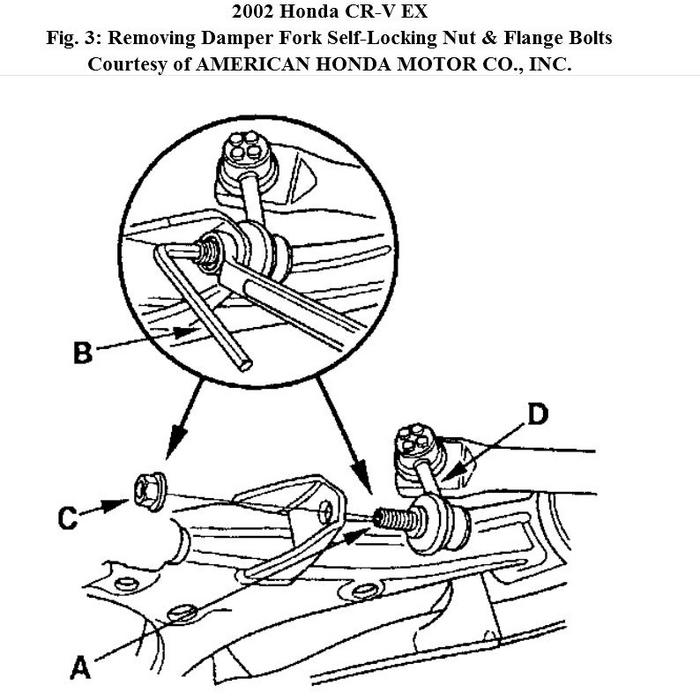 2002 Honda CR-V EX
Fig. 3: Removing Damper Fork Self-Locking Nut & Flange Bolts
Courtesy of AMERICAN HONDA MOTOR CO., INC.

B
D
C
A