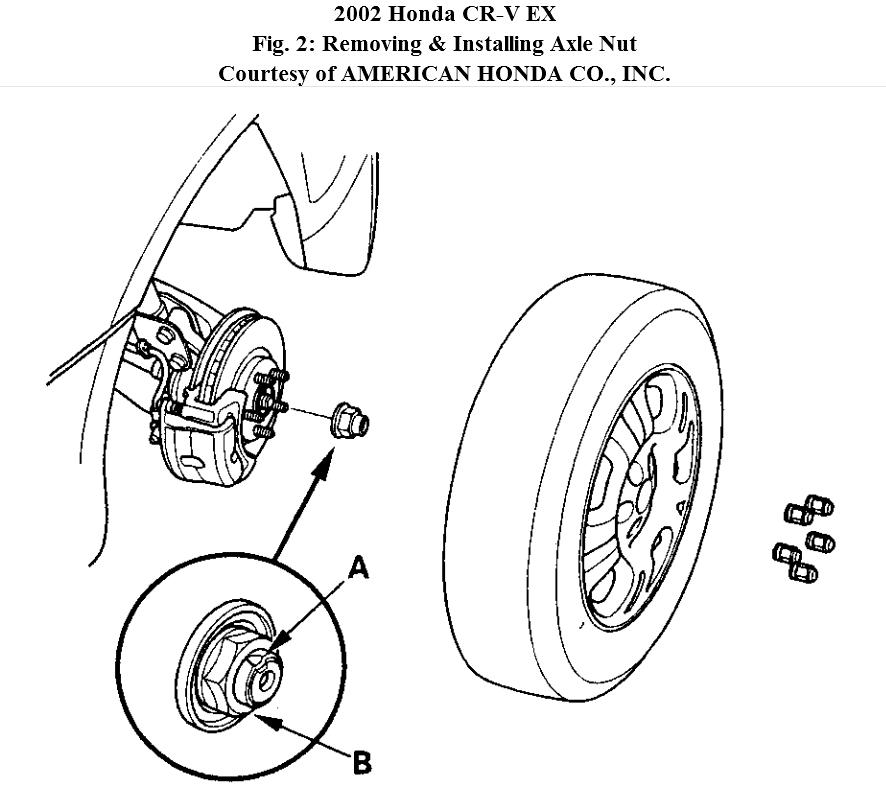 2002 Honda CR-V EX
Fig. 2: Removing & Installing Axle Nut
Courtesy of AMERICAN HONDA CO., INC.

A

B