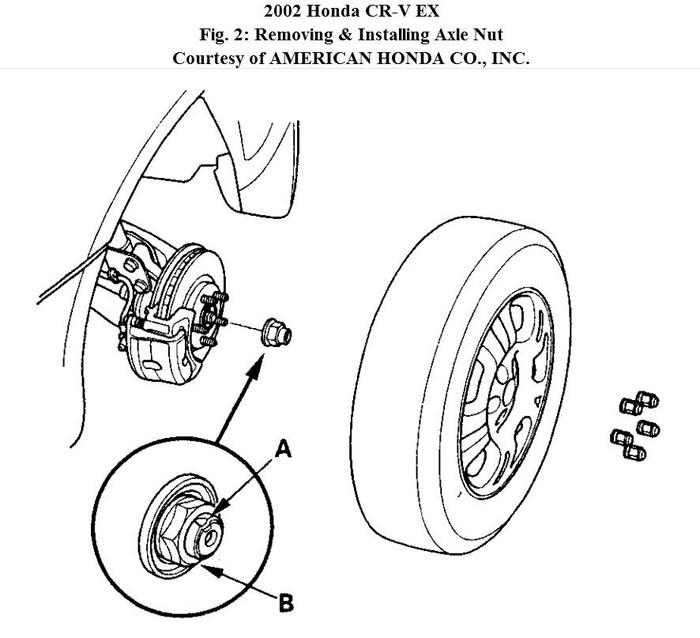 2002 Honda CR-V EX
Fig. 2: Removing & Installing Axle Nut
Courtesy of AMERICAN HONDA CO., INC.

A

B