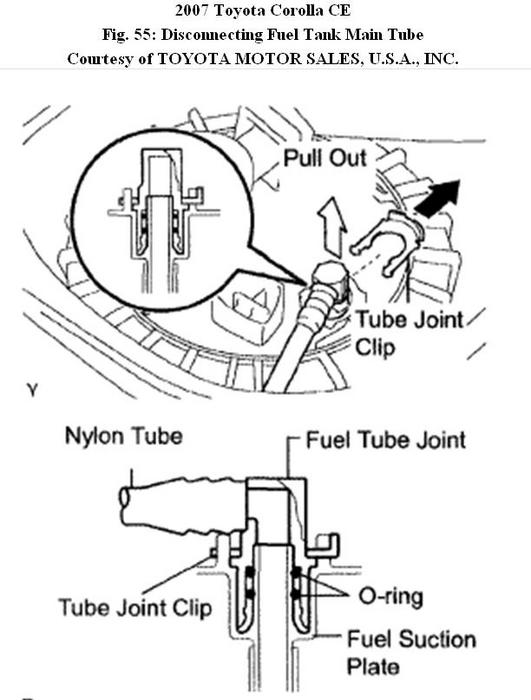 2007 Toyota Corolla CE
Fig. 55: Disconnecting Fuel Tank Main Tube
Courtesy of TOYOTA MOTOR SALES, U.S.A., INC.

Pull Out

Tube Joint Clip

Y

Nylon Tube

Fuel Tube Joint

Tube Joint Clip

O-ring

Fuel Suction Plate