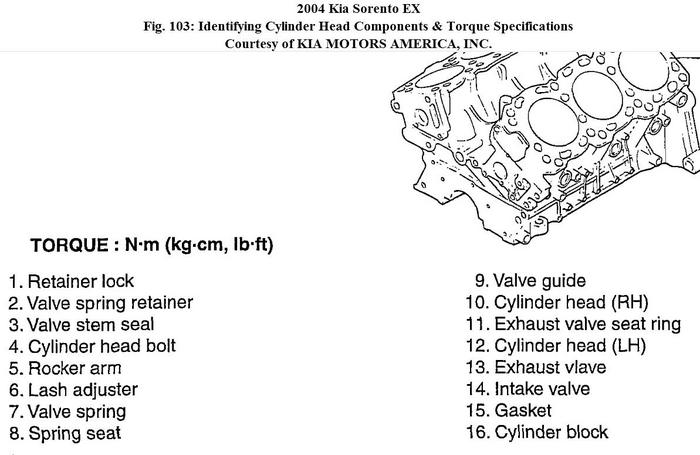 2004 Kia Sorento EX
Fig. 103: Identifying Cylinder Head Components & Torque Specifications
Courtesy of KIA MOTORS AMERICA, INC.

TORQUE : N·m (kg·cm, lb·ft)

1. Retainer lock
2. Valve spring retainer
3. Valve stem seal
4. Cylinder head bolt
5. Rocker arm
6. Lash adjuster
7. Valve spring
8. Spring seat

9. Valve guide
10. Cylinder head (RH)
11. Exhaust valve seat ring
12. Cylinder head (LH)
13. Exhaust vlave
14. Intake valve
15. Gasket
16. Cylinder block