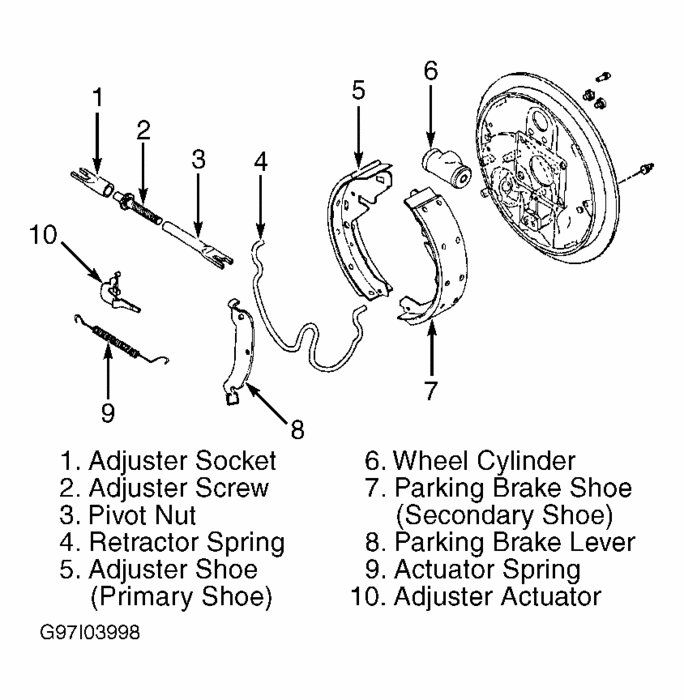 1
2
3
4
5
6
10
9
8
7

1. Adjuster Socket
2. Adjuster Screw
3. Pivot Nut
4. Retractor Spring
5. Adjuster Shoe (Primary Shoe)

6. Wheel Cylinder
7. Parking Brake Shoe (Secondary Shoe)
8. Parking Brake Lever
9. Actuator Spring
10. Adjuster Actuator

G97I03998