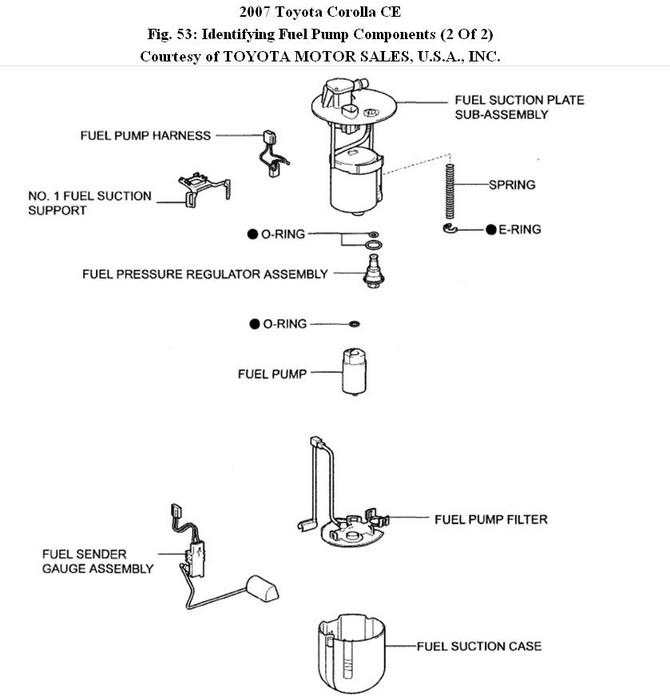 2007 Toyota Corolla CE
Fig. 53: Identifying Fuel Pump Components (2 Of 2)
Courtesy of TOYOTA MOTOR SALES, U.S.A., INC.

FUEL SUCTION PLATE SUB-ASSEMBLY

FUEL PUMP HARNESS

NO. 1 FUEL SUCTION SUPPORT

SPRING

● O-RING

● E-RING

FUEL PRESSURE REGULATOR ASSEMBLY

● O-RING

FUEL PUMP

FUEL PUMP FILTER

FUEL SENDER GAUGE ASSEMBLY

FUEL SUCTION CASE