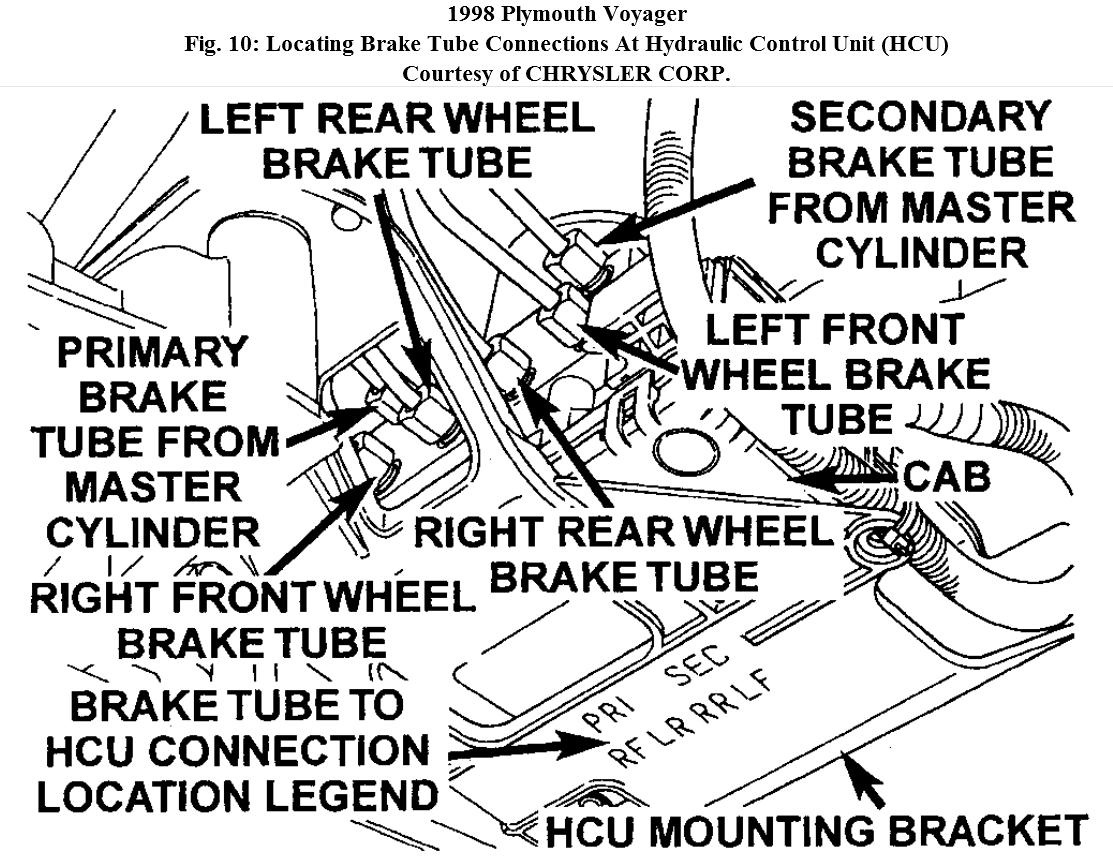 1998 Plymouth Voyager
Fig. 10: Locating Brake Tube Connections At Hydraulic Control Unit (HCU)
Courtesy of CHRYSLER CORP.

LEFT REAR WHEEL BRAKE TUBE

SECONDARY BRAKE TUBE FROM MASTER CYLINDER

PRIMARY BRAKE TUBE FROM MASTER CYLINDER

LEFT FRONT WHEEL BRAKE TUBE

CAB

RIGHT REAR WHEEL BRAKE TUBE

RIGHT FRONT WHEEL BRAKE TUBE

BRAKE TUBE TO HCU CONNECTION LOCATION LEGEND

PRI SEC
RF LR RR LF

HCU MOUNTING BRACKET