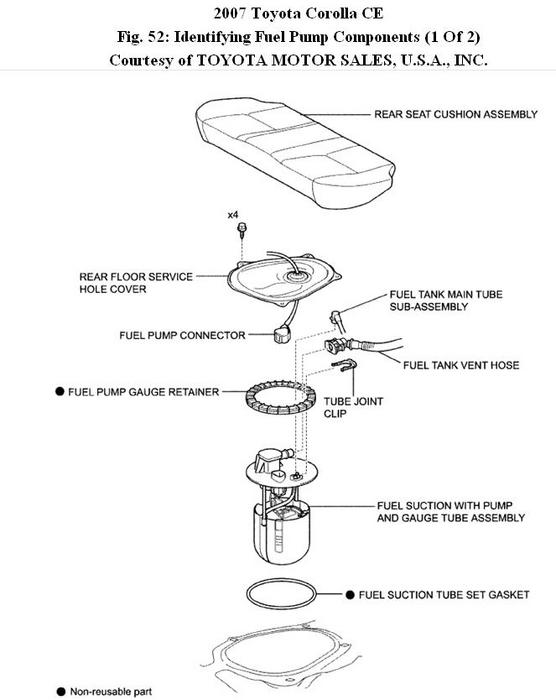 2007 Toyota Corolla CE
Fig. 52: Identifying Fuel Pump Components (1 Of 2)
Courtesy of TOYOTA MOTOR SALES, U.S.A., INC.

REAR SEAT CUSHION ASSEMBLY

x4

REAR FLOOR SERVICE HOLE COVER

FUEL TANK MAIN TUBE SUB-ASSEMBLY

FUEL PUMP CONNECTOR

FUEL TANK VENT HOSE

● FUEL PUMP GAUGE RETAINER

TUBE JOINT CLIP

FUEL SUCTION WITH PUMP AND GAUGE TUBE ASSEMBLY

● FUEL SUCTION TUBE SET GASKET

● Non-reusable part