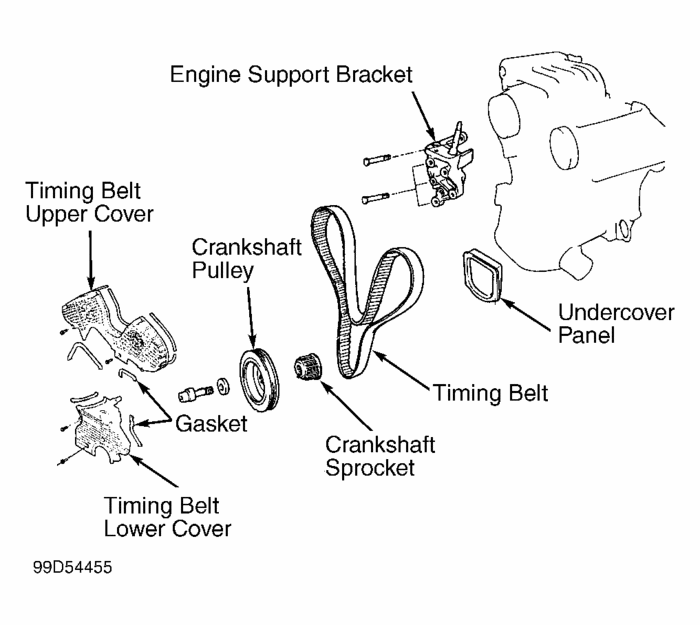 Engine Support Bracket

Timing Belt Upper Cover

Crankshaft Pulley

Undercover Panel

Timing Belt

Gasket

Crankshaft Sprocket

Timing Belt Lower Cover

99D54455