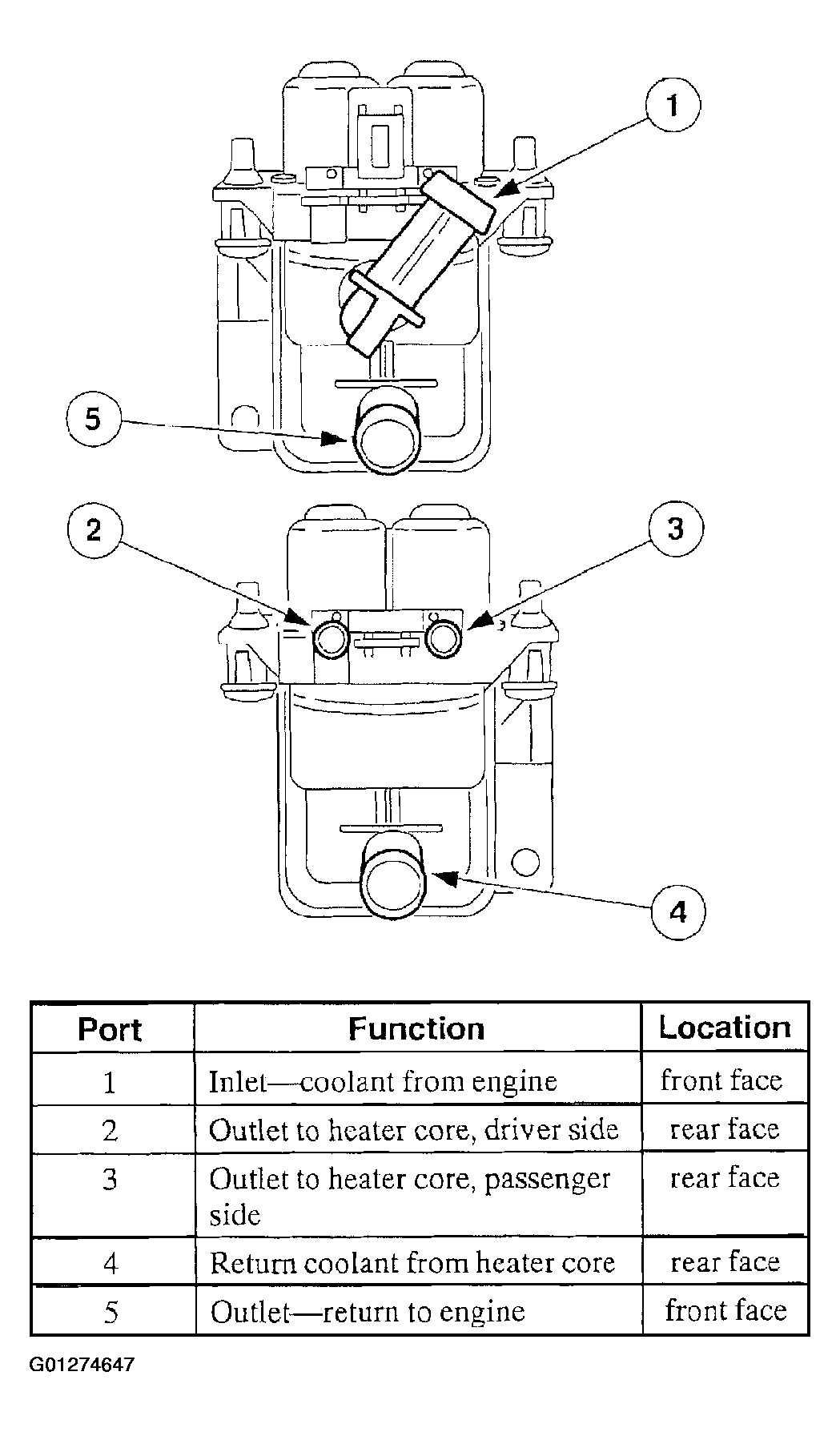 1

5

2

3

4

| Port | Function | Location |
|---|---|---|
| 1 | Inlet—coolant from engine | front face |
| 2 | Outlet to heater core, driver side | rear face |
| 3 | Outlet to heater core, passenger side | rear face |
| 4 | Return coolant from heater core | rear face |
| 5 | Outlet—return to engine | front face |

G01274647