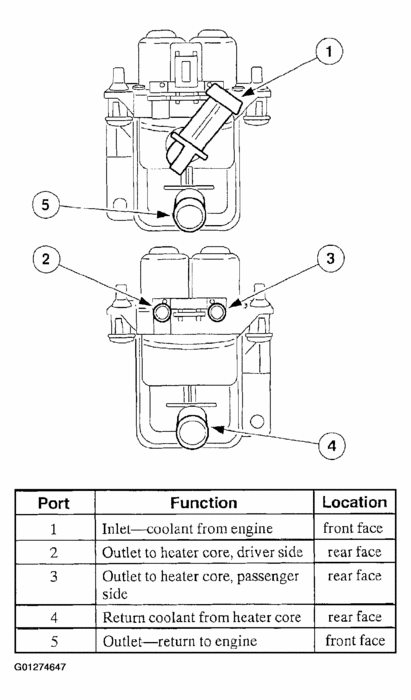 1

5

2

3

4

| Port | Function | Location |
|---|---|---|
| 1 | Inlet—coolant from engine | front face |
| 2 | Outlet to heater core, driver side | rear face |
| 3 | Outlet to heater core, passenger side | rear face |
| 4 | Return coolant from heater core | rear face |
| 5 | Outlet—return to engine | front face |

G01274647