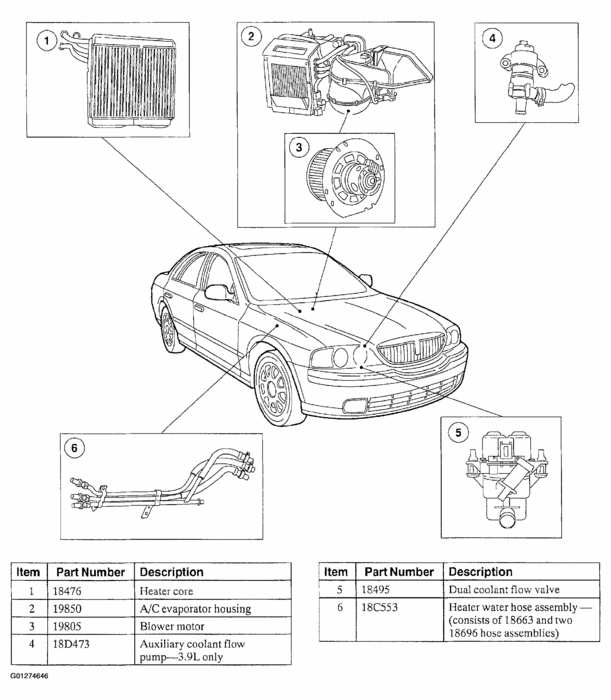 1
2
3
4
5
6

| Item | Part Number | Description |
|---|---|---|
| 1 | 18476 | Heater core |
| 2 | 19850 | A/C evaporator housing |
| 3 | 19805 | Blower motor |
| 4 | 18D473 | Auxiliary coolant flow pump—3.9L only |

| Item | Part Number | Description |
|---|---|---|
| 5 | 18495 | Dual coolant flow valve |
| 6 | 18C553 | Heater water hose assembly — (consists of 18663 and two 18696 hose assemblies) |

G01274646