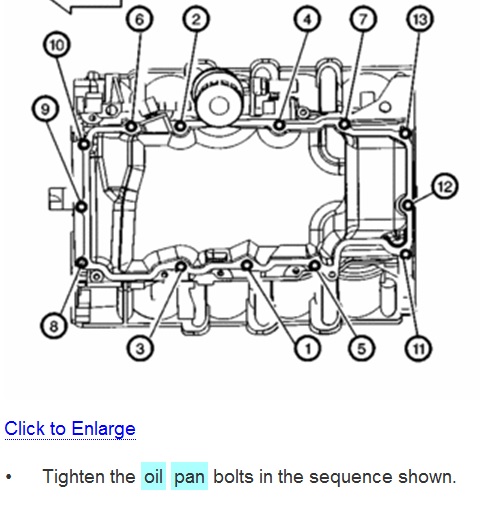 6 2 4 7 13
10
9
12
8 3 1 5 11

Click to Enlarge

• Tighten the oil pan bolts in the sequence shown.