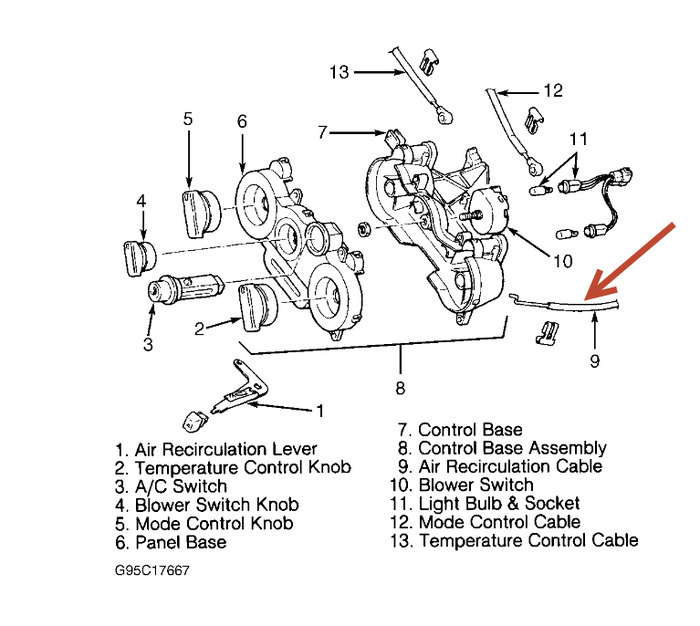 13
12
5
6
7
11
4
10
3
2
9
8
1

1. Air Recirculation Lever
2. Temperature Control Knob
3. A/C Switch
4. Blower Switch Knob
5. Mode Control Knob
6. Panel Base

7. Control Base
8. Control Base Assembly
9. Air Recirculation Cable
10. Blower Switch
11. Light Bulb & Socket
12. Mode Control Cable
13. Temperature Control Cable

G95C17667