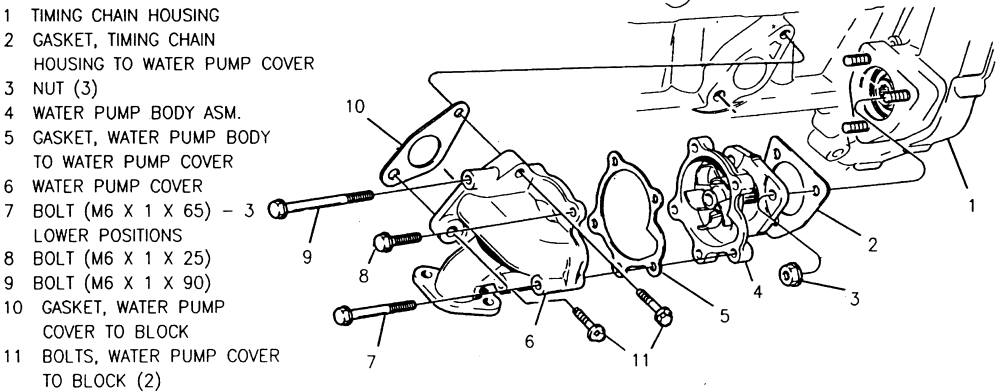 1 TIMING CHAIN HOUSING
2 GASKET, TIMING CHAIN HOUSING TO WATER PUMP COVER
3 NUT (3)
4 WATER PUMP BODY ASM.
5 GASKET, WATER PUMP BODY TO WATER PUMP COVER
6 WATER PUMP COVER
7 BOLT (M6 X 1 X 65) – 3 LOWER POSITIONS
8 BOLT (M6 X 1 X 25)
9 BOLT (M6 X 1 X 90)
10 GASKET, WATER PUMP COVER TO BLOCK
11 BOLTS, WATER PUMP COVER TO BLOCK (2)

10
9
8
7
6
11
5
4
3
2
1