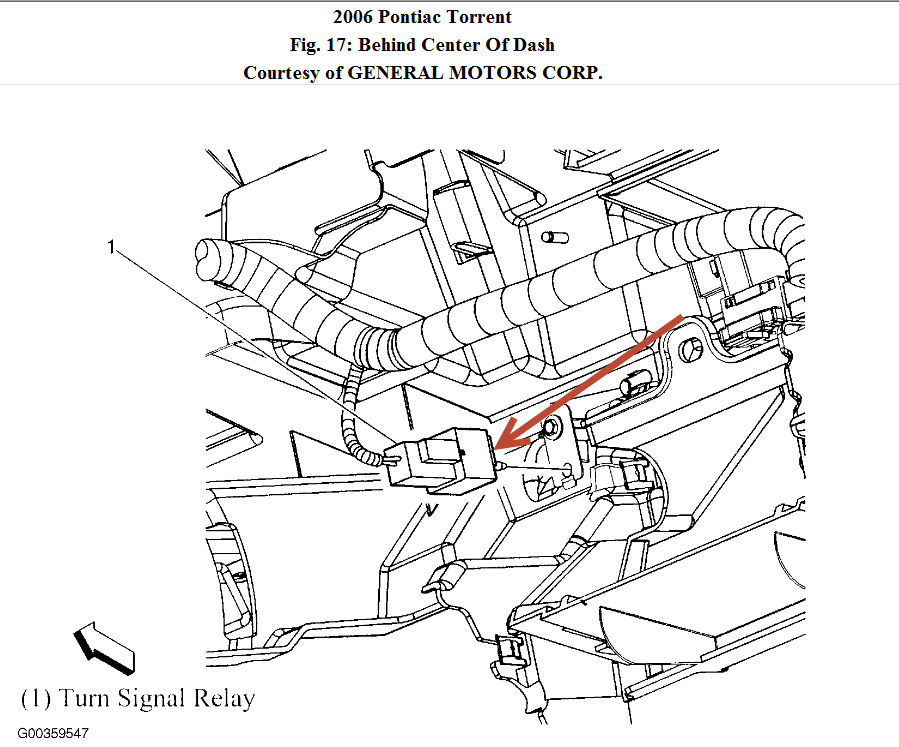 2006 Pontiac Torrent
Fig. 17: Behind Center Of Dash
Courtesy of GENERAL MOTORS CORP.

1

(1) Turn Signal Relay

G00359547