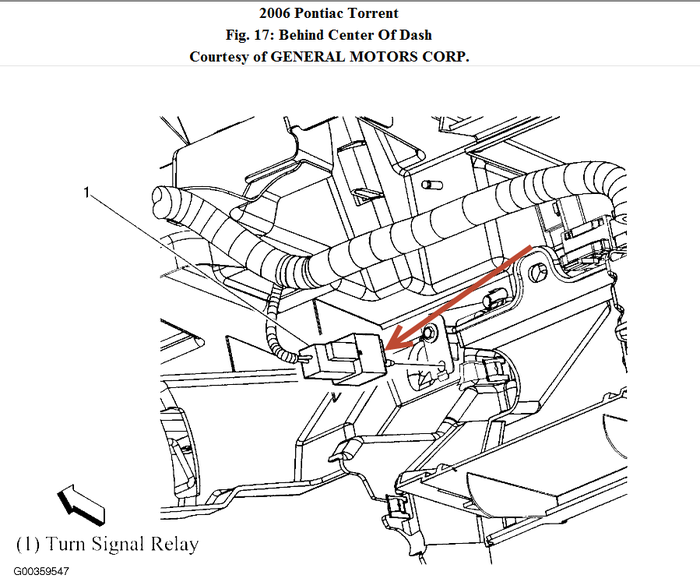 2006 Pontiac Torrent
Fig. 17: Behind Center Of Dash
Courtesy of GENERAL MOTORS CORP.

1

(1) Turn Signal Relay

G00359547