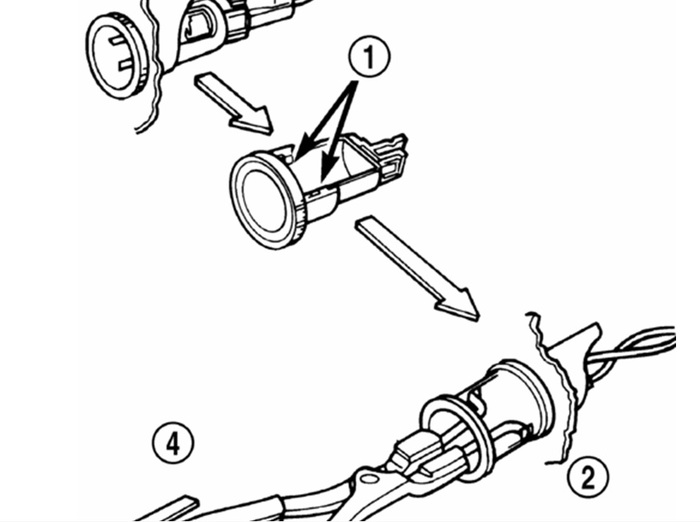 1

4

2