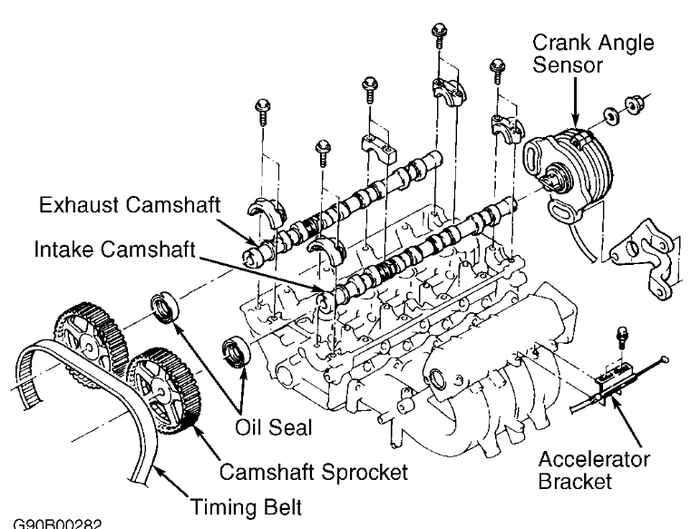 Crank Angle Sensor

Exhaust Camshaft

Intake Camshaft

Oil Seal

Camshaft Sprocket

Timing Belt

Accelerator Bracket

G90B00282