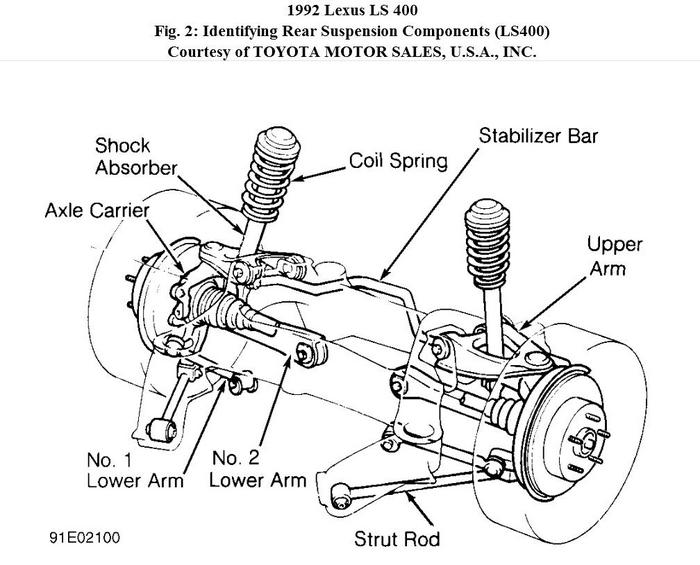 1992 Lexus LS 400
Fig. 2: Identifying Rear Suspension Components (LS400)
Courtesy of TOYOTA MOTOR SALES, U.S.A., INC.

Shock Absorber

Coil Spring

Stabilizer Bar

Axle Carrier

Upper Arm

No. 1 Lower Arm

No. 2 Lower Arm

Strut Rod

91E02100