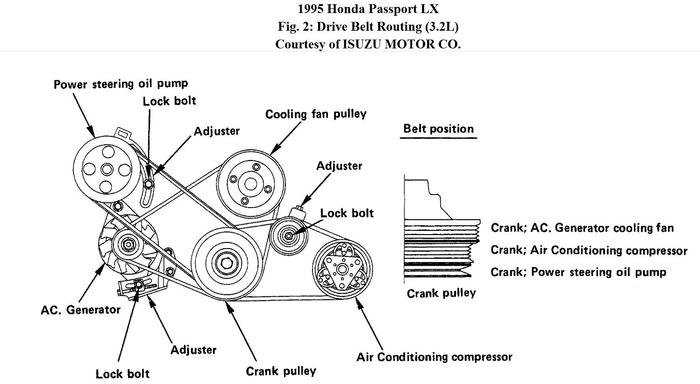 1995 Honda Passport LX
Fig. 2: Drive Belt Routing (3.2L)
Courtesy of ISUZU MOTOR CO.

Power steering oil pump
Lock bolt
Adjuster
Cooling fan pulley
Adjuster
Lock bolt
AC. Generator
Adjuster
Lock bolt
Crank pulley
Air Conditioning compressor

Belt position
Crank; AC. Generator cooling fan
Crank; Air Conditioning compressor
Crank; Power steering oil pump
Crank pulley