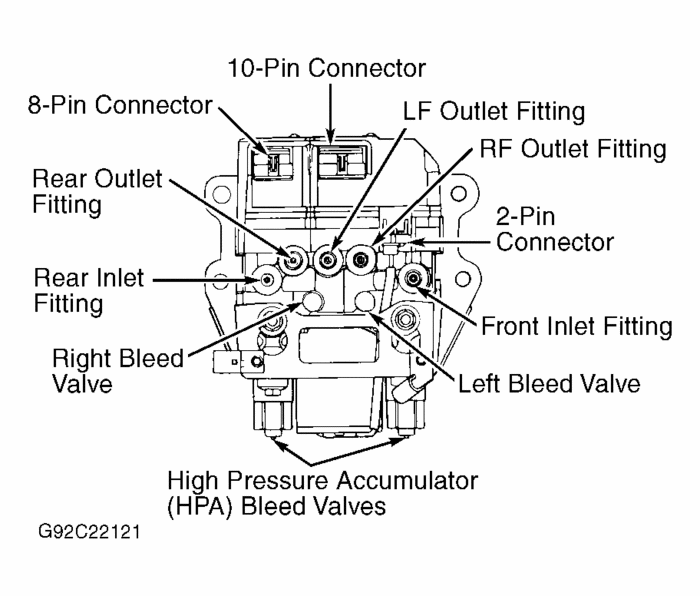 10-Pin Connector
8-Pin Connector
LF Outlet Fitting
RF Outlet Fitting
Rear Outlet Fitting
2-Pin Connector
Rear Inlet Fitting
Front Inlet Fitting
Right Bleed Valve
Left Bleed Valve
High Pressure Accumulator (HPA) Bleed Valves
G92C22121