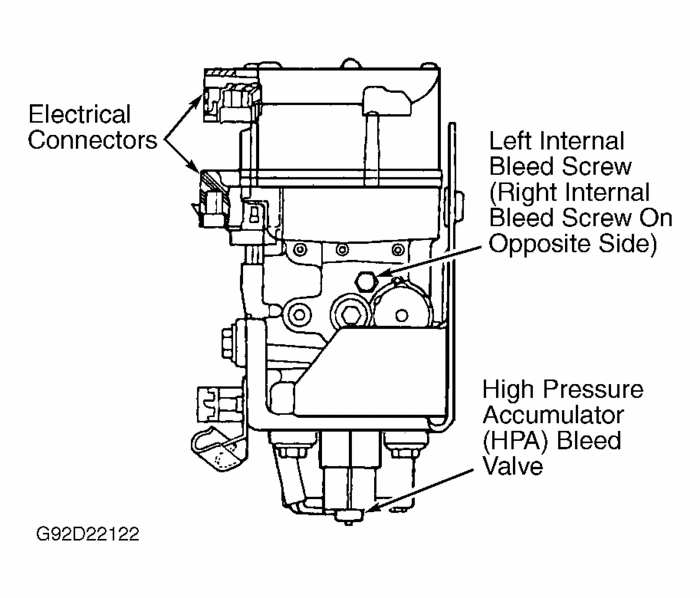 Electrical Connectors

Left Internal Bleed Screw (Right Internal Bleed Screw On Opposite Side)

High Pressure Accumulator (HPA) Bleed Valve

G92D22122