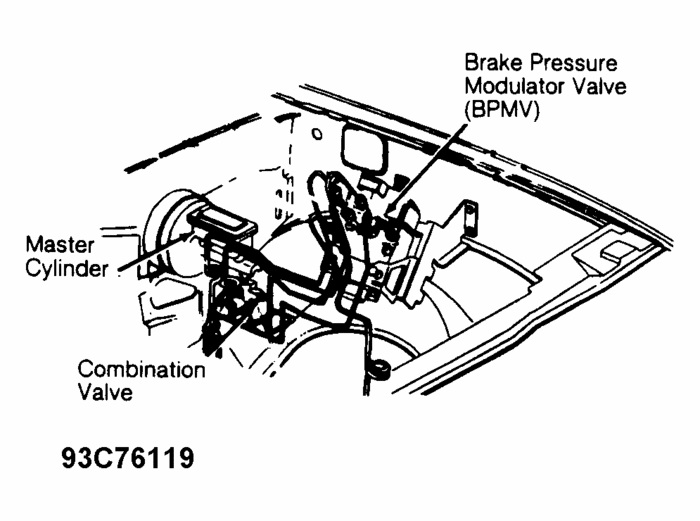 Brake Pressure Modulator Valve (BPMV)

Master Cylinder

Combination Valve

93C76119