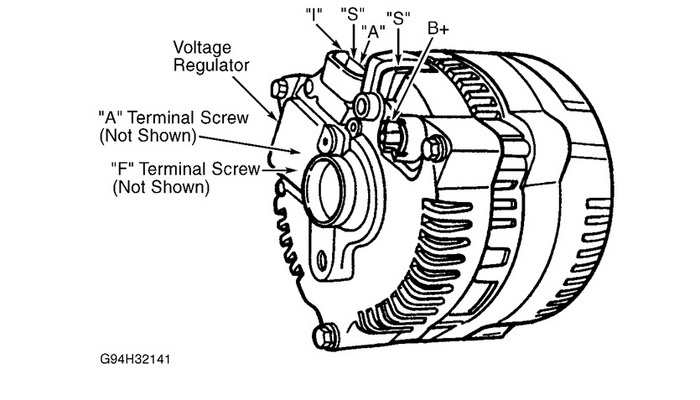 "I" "S" "A" "S" B+

Voltage Regulator

"A" Terminal Screw (Not Shown)

"F" Terminal Screw (Not Shown)

G94H32141