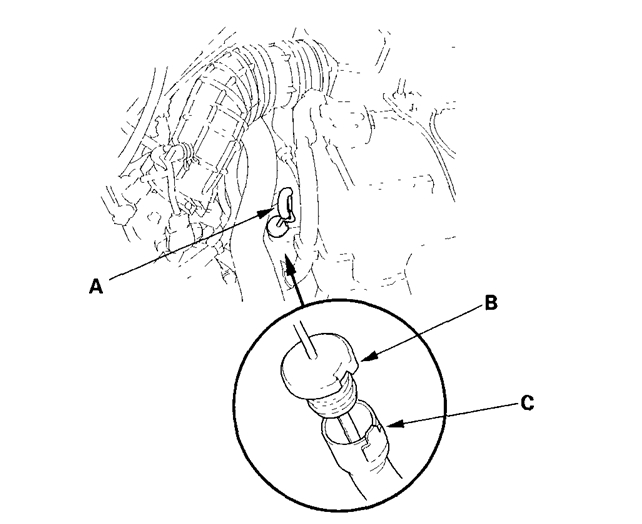 A
B
C