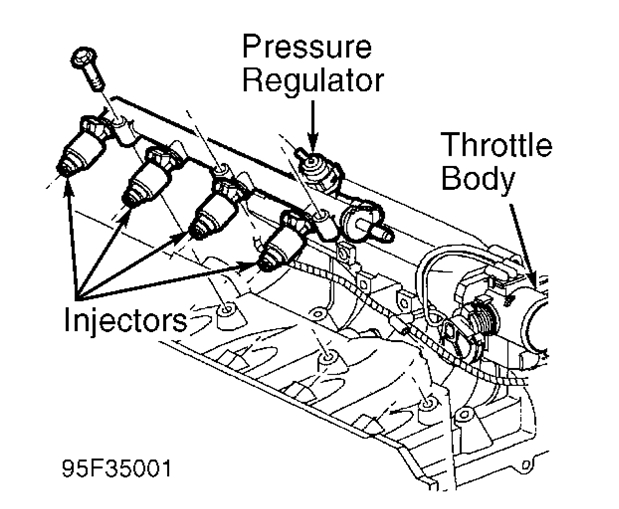 Pressure Regulator

Throttle Body

Injectors

95F35001