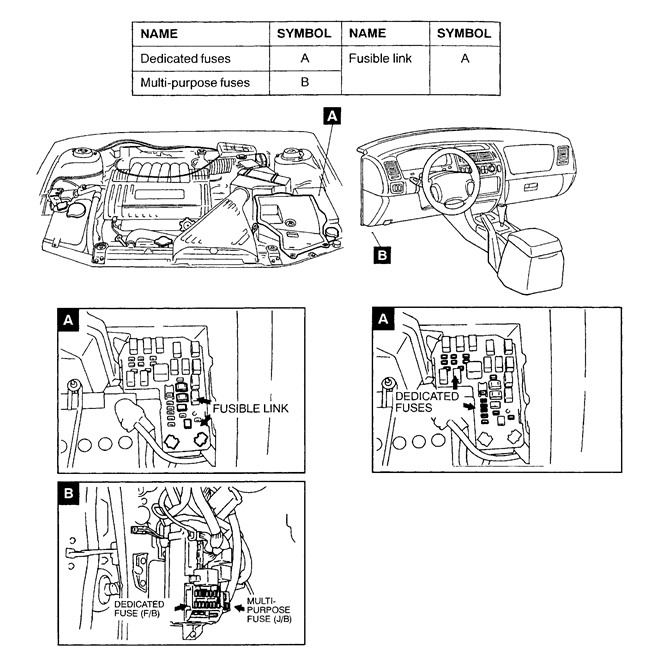 | NAME | SYMBOL | NAME | SYMBOL |
|---|---|---|---|
| Dedicated fuses | A | Fusible link | A |
| Multi-purpose fuses | B | | |

A

B

A

FUSIBLE LINK

A

DEDICATED FUSES

B

DEDICATED FUSE (F/B)

MULTI-PURPOSE FUSE (J/B)