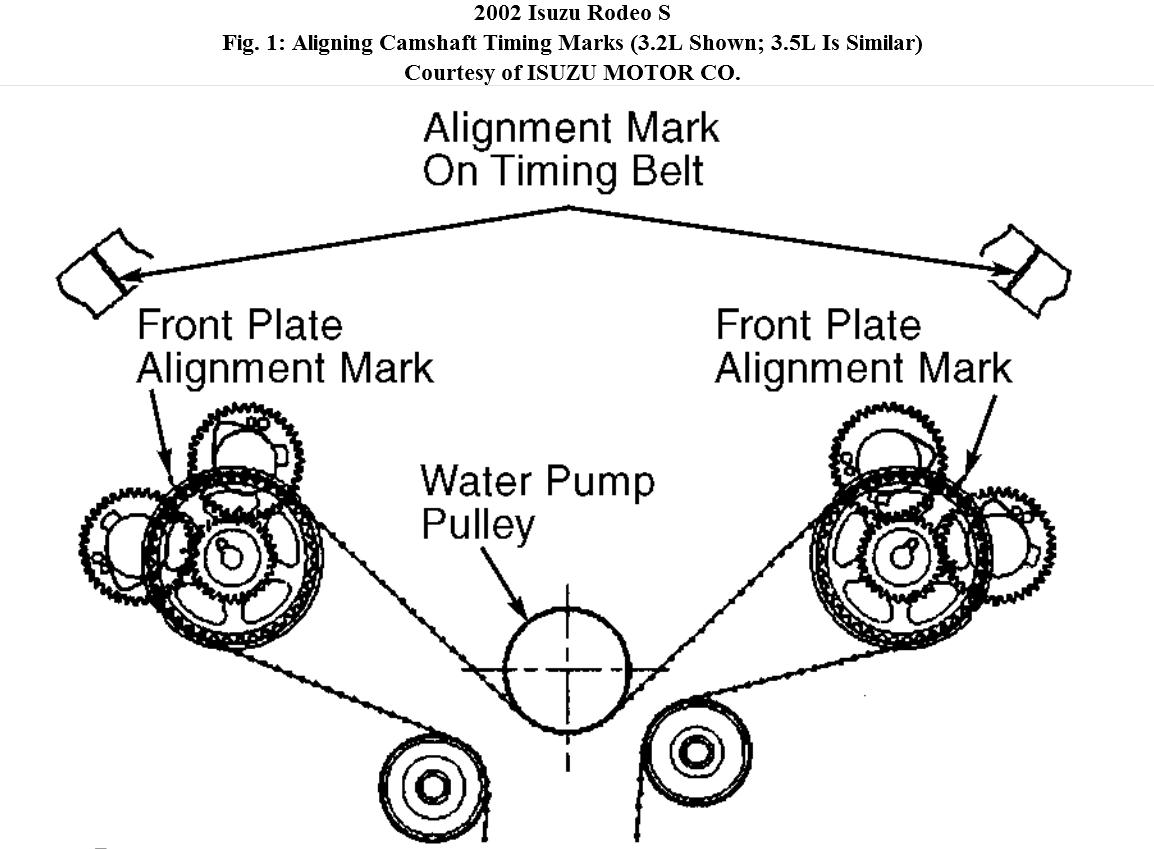 2002 Isuzu Rodeo S
Fig. 1: Aligning Camshaft Timing Marks (3.2L Shown; 3.5L Is Similar)
Courtesy of ISUZU MOTOR CO.

Alignment Mark
On Timing Belt

Front Plate
Alignment Mark

Front Plate
Alignment Mark

Water Pump
Pulley