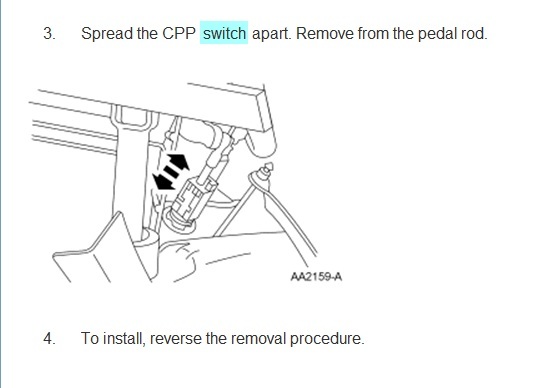 3. Spread the CPP switch apart. Remove from the pedal rod.

AA2159-A

4. To install, reverse the removal procedure.