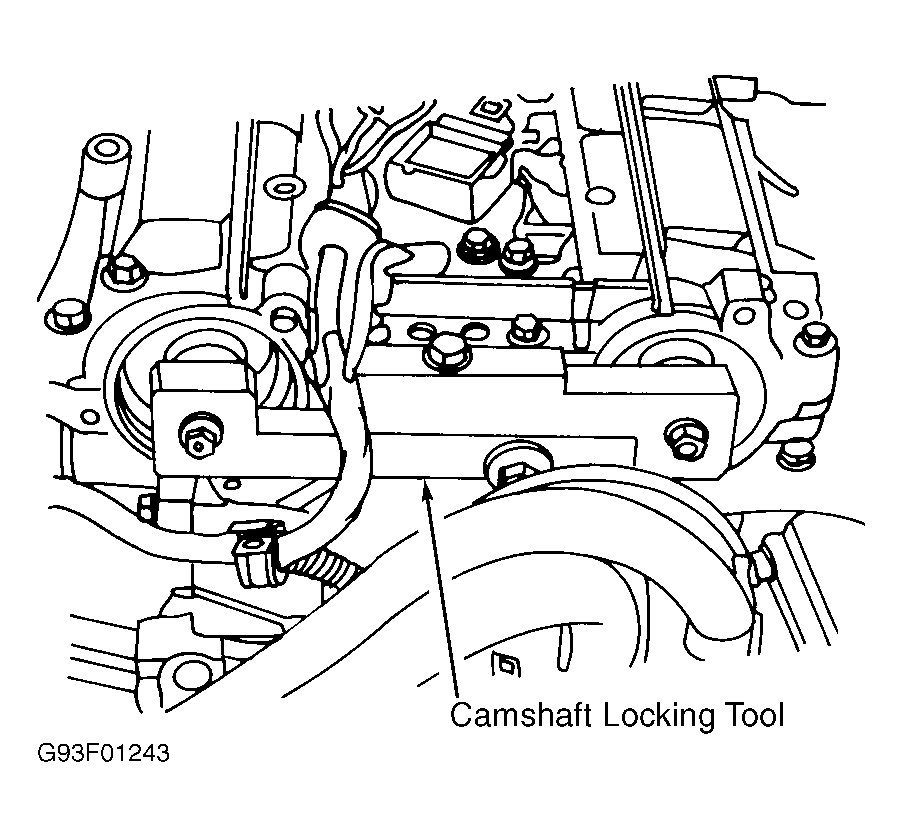 Camshaft Locking Tool

G93F01243