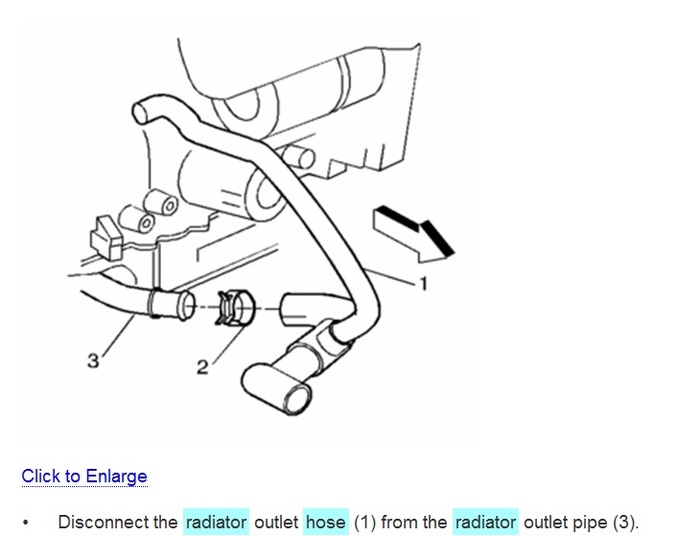 1

3

2

Click to Enlarge

• Disconnect the radiator outlet hose (1) from the radiator outlet pipe (3).