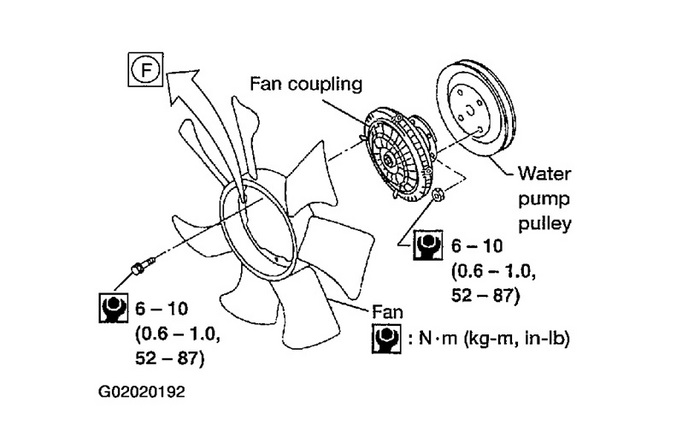 F

Fan coupling

Water pump pulley

6 – 10 (0.6 – 1.0, 52 – 87)

6 – 10 (0.6 – 1.0, 52 – 87)

Fan

: N·m (kg-m, in-lb)

G02020192