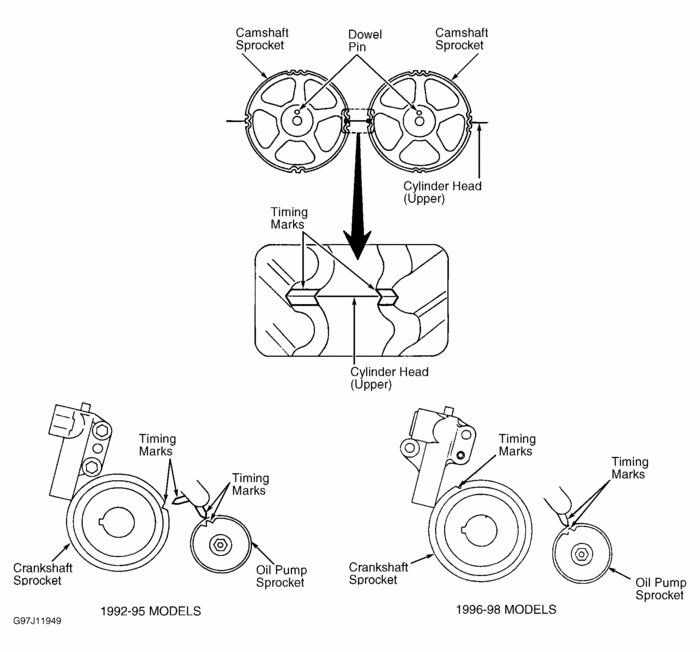 Camshaft Sprocket

Dowel Pin

Camshaft Sprocket

Cylinder Head (Upper)

Timing Marks

Cylinder Head (Upper)

Timing Marks

Timing Marks

Crankshaft Sprocket

Oil Pump Sprocket

1992-95 MODELS

Timing Marks

Timing Marks

Crankshaft Sprocket

Oil Pump Sprocket

1996-98 MODELS

G97J11949