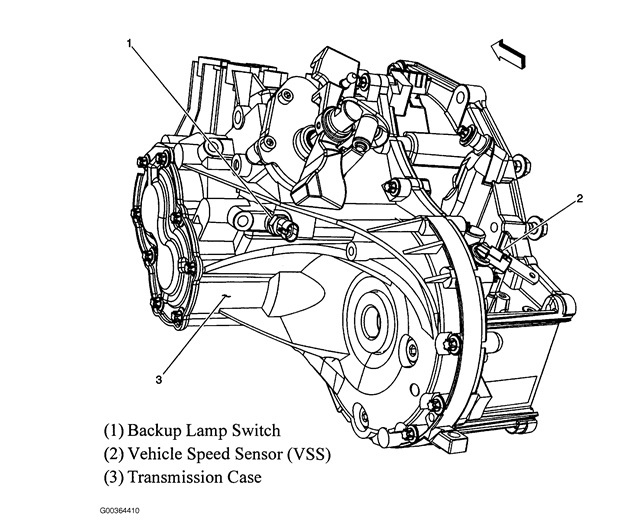 1

2

3

(1) Backup Lamp Switch
(2) Vehicle Speed Sensor (VSS)
(3) Transmission Case

G00364410