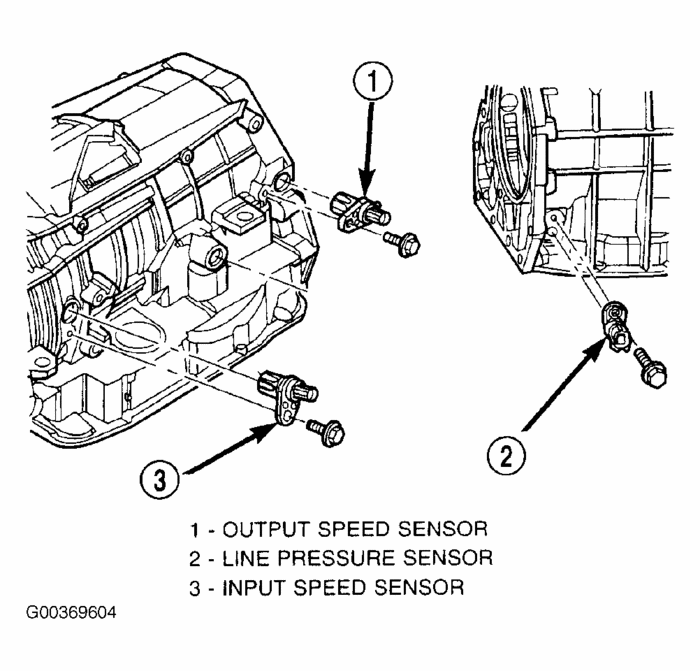 1

2

3

1 - OUTPUT SPEED SENSOR
2 - LINE PRESSURE SENSOR
3 - INPUT SPEED SENSOR

G00369604