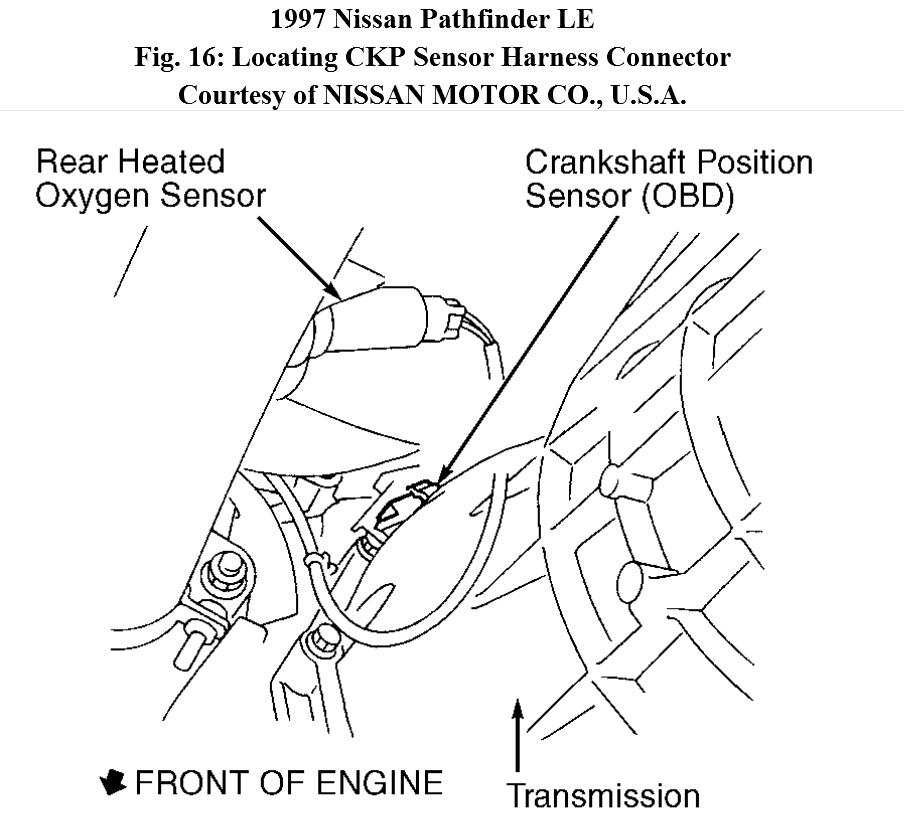 1997 Nissan Pathfinder LE
Fig. 16: Locating CKP Sensor Harness Connector
Courtesy of NISSAN MOTOR CO., U.S.A.

Rear Heated Oxygen Sensor

Crankshaft Position Sensor (OBD)

FRONT OF ENGINE

Transmission