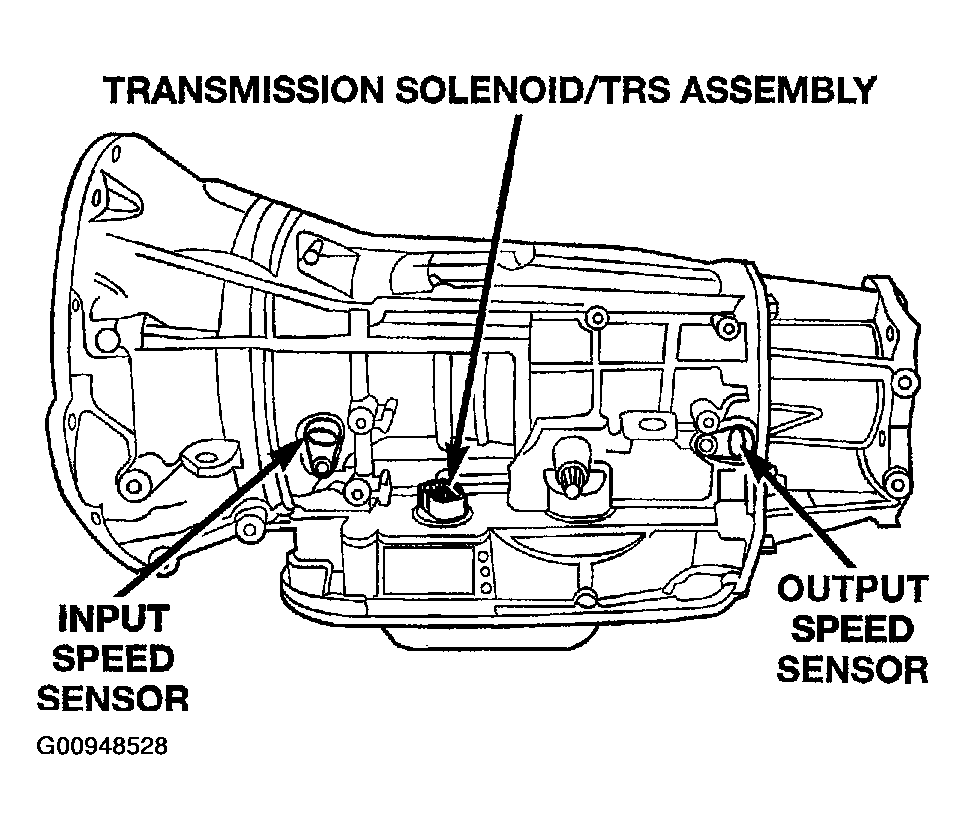 TRANSMISSION SOLENOID/TRS ASSEMBLY

INPUT SPEED SENSOR

OUTPUT SPEED SENSOR

G00948528