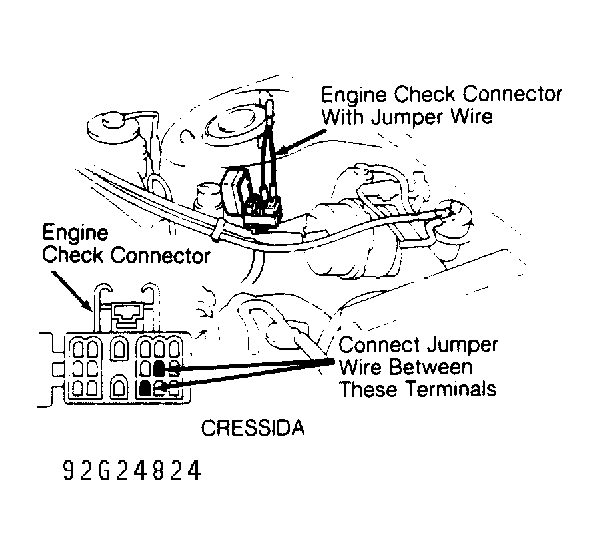 Engine Check Connector With Jumper Wire

Engine Check Connector

Connect Jumper Wire Between These Terminals

CRESSIDA

92G24824