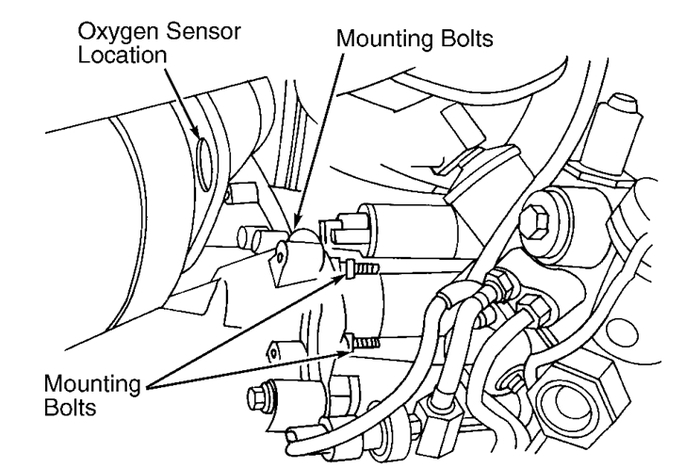 Oxygen Sensor Location

Mounting Bolts

Mounting Bolts