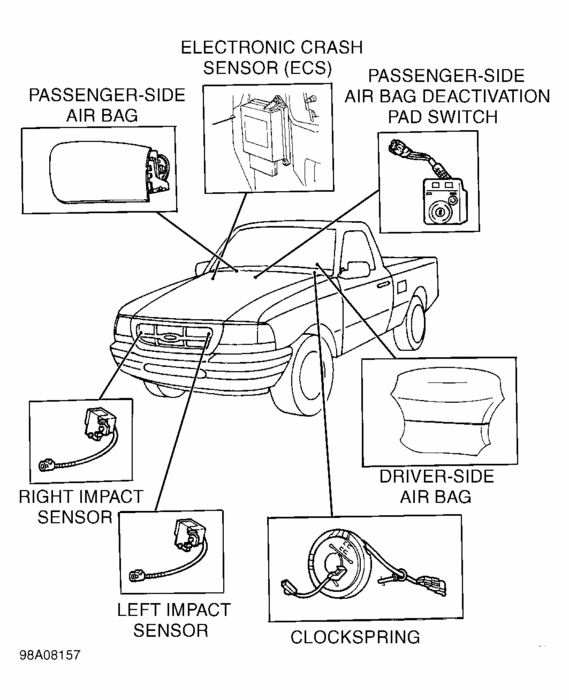 ELECTRONIC CRASH SENSOR (ECS)

PASSENGER-SIDE AIR BAG

PASSENGER-SIDE AIR BAG DEACTIVATION PAD SWITCH

RIGHT IMPACT SENSOR

DRIVER-SIDE AIR BAG

LEFT IMPACT SENSOR

CLOCKSPRING

98A08157