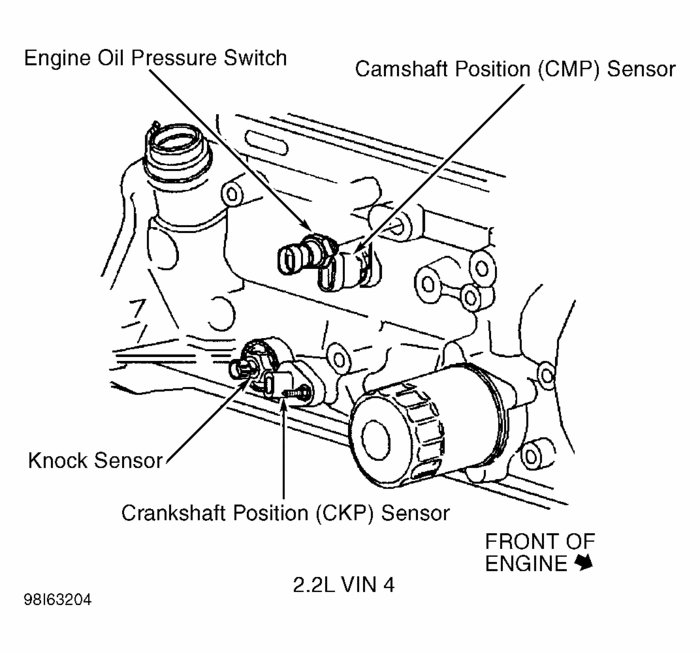 Engine Oil Pressure Switch

Camshaft Position (CMP) Sensor

Knock Sensor

Crankshaft Position (CKP) Sensor

FRONT OF ENGINE

2.2L VIN 4

98I63204