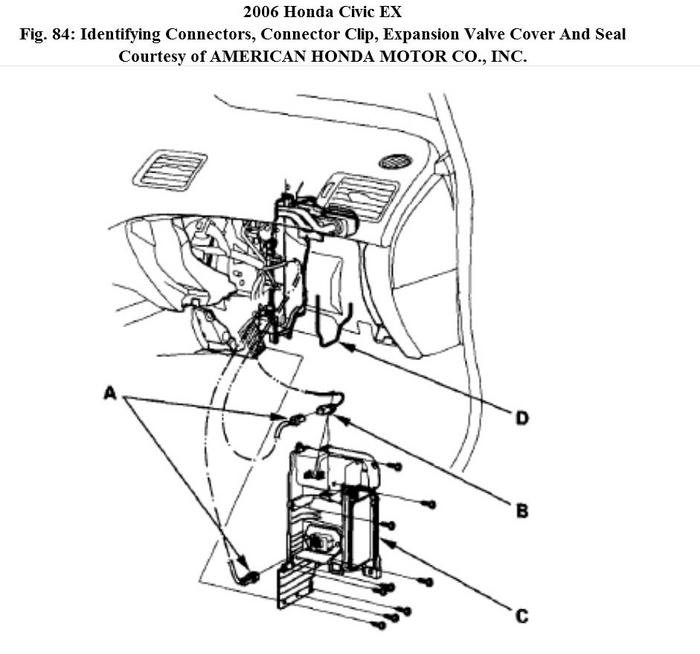 2006 Honda Civic EX
Fig. 84: Identifying Connectors, Connector Clip, Expansion Valve Cover And Seal
Courtesy of AMERICAN HONDA MOTOR CO., INC.

A
D
B
C