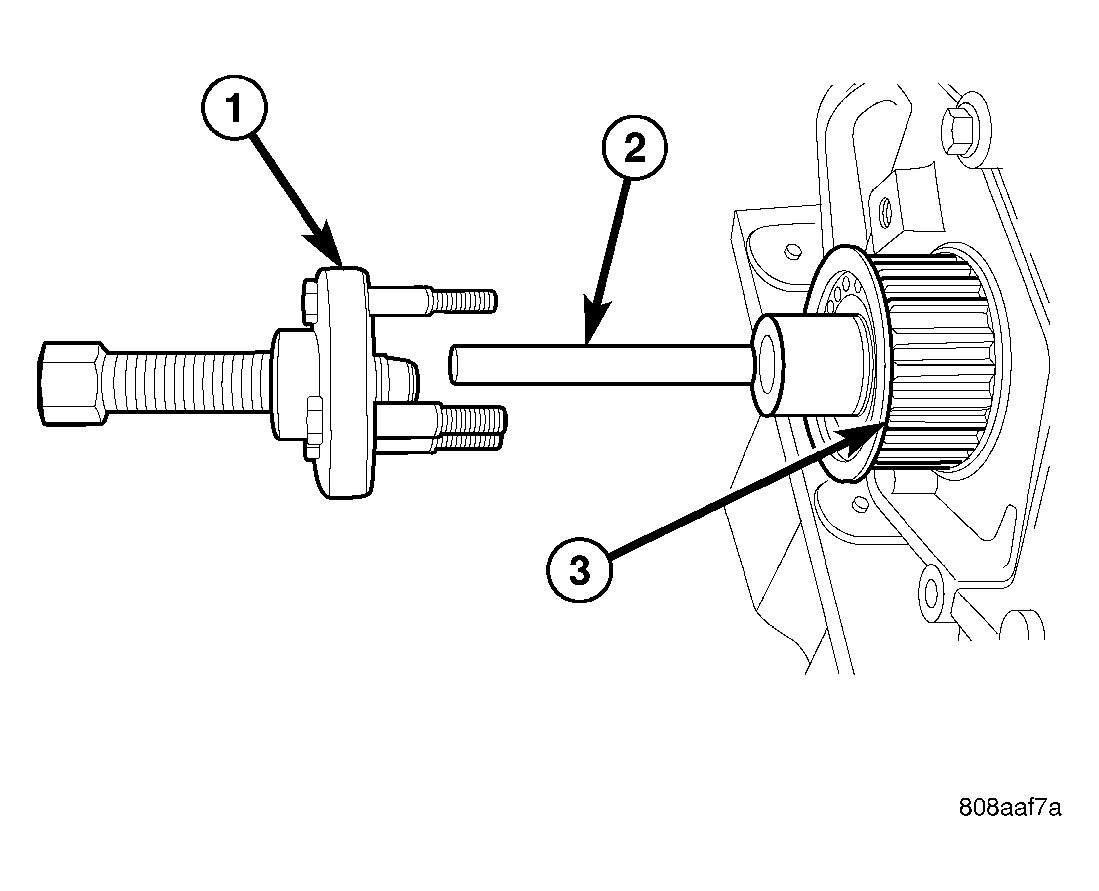 1
2
3
808aaf7a