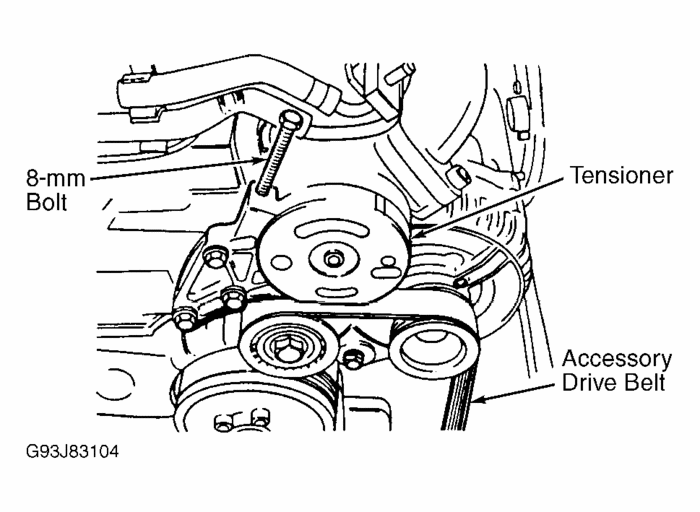 8-mm Bolt

Tensioner

Accessory Drive Belt

G93J83104