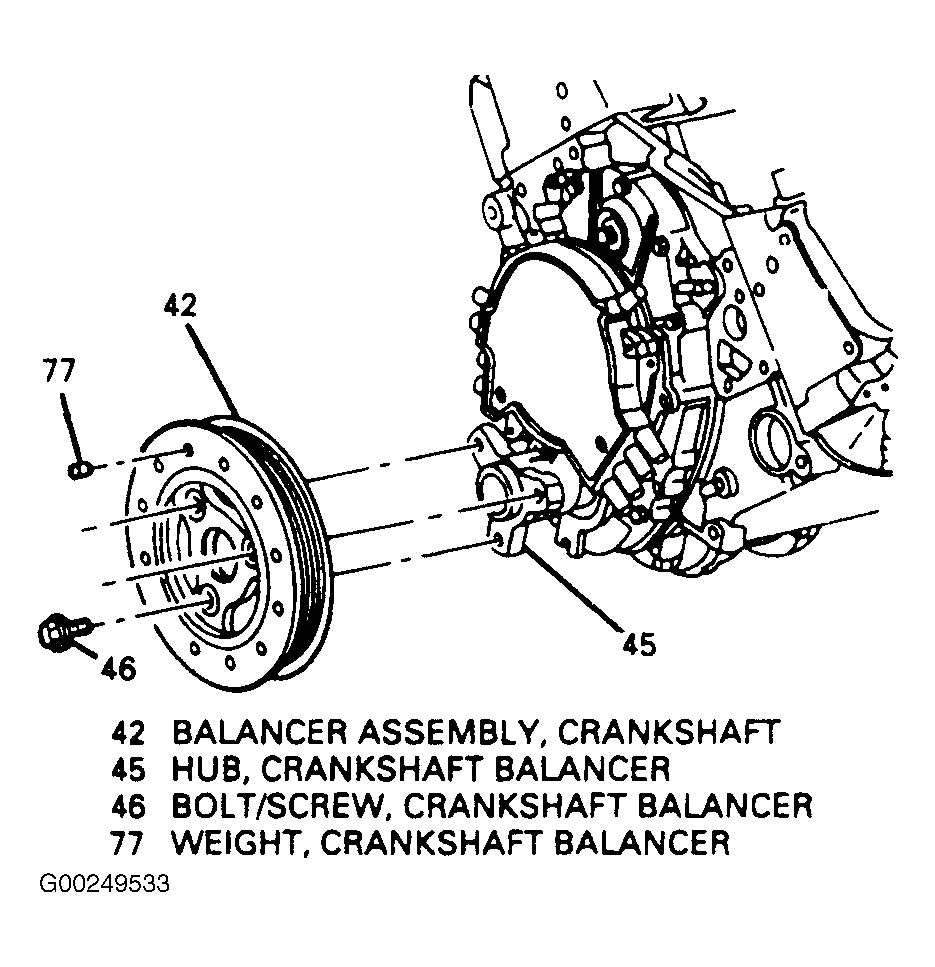 42

77

45

46

42 BALANCER ASSEMBLY, CRANKSHAFT
45 HUB, CRANKSHAFT BALANCER
46 BOLT/SCREW, CRANKSHAFT BALANCER
77 WEIGHT, CRANKSHAFT BALANCER

G00249533