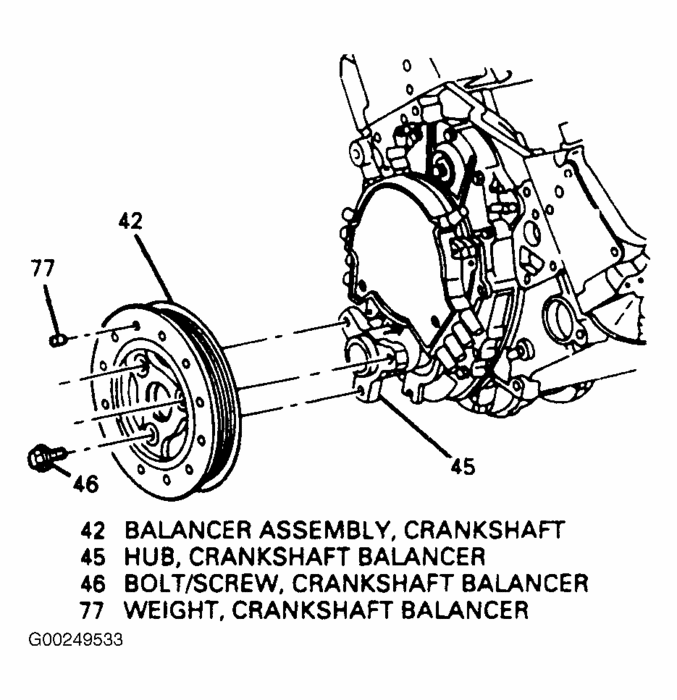 42

77

45

46

42 BALANCER ASSEMBLY, CRANKSHAFT
45 HUB, CRANKSHAFT BALANCER
46 BOLT/SCREW, CRANKSHAFT BALANCER
77 WEIGHT, CRANKSHAFT BALANCER

G00249533