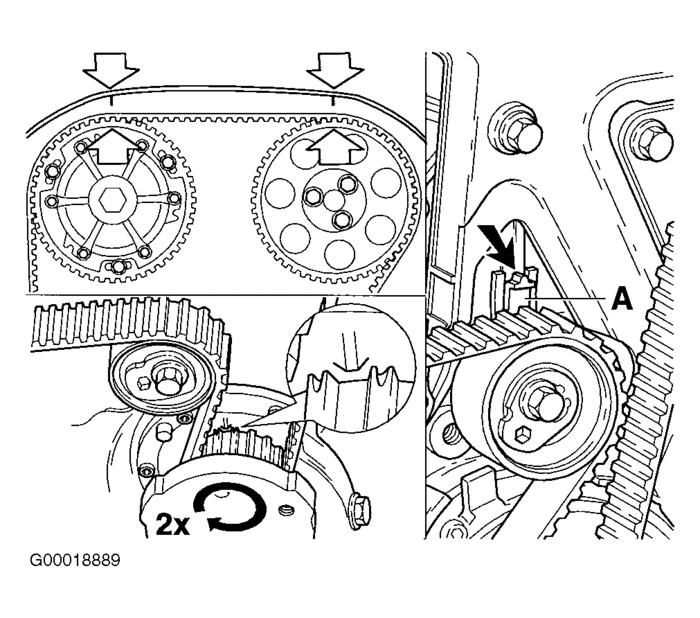 A

2x

G00018889