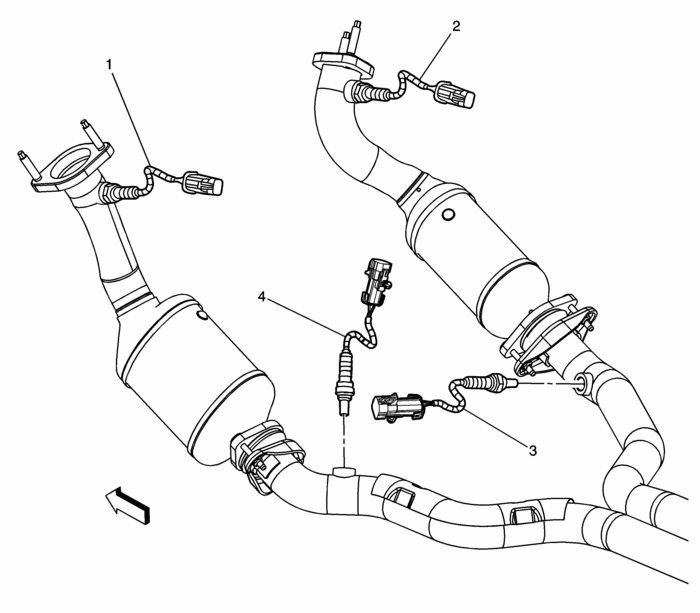 1
2
4
3